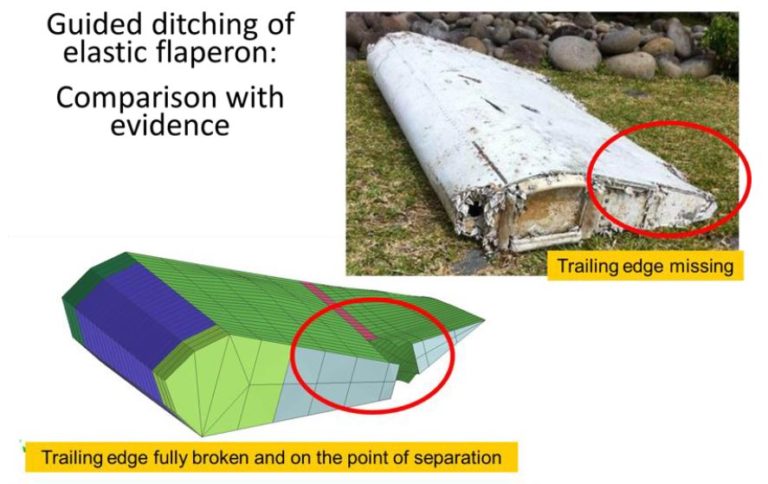 Guided ditching of elastic flaperon:

Comparison with evidence

Trailing edge missing

Trailing edge fully broken and on the point of separation